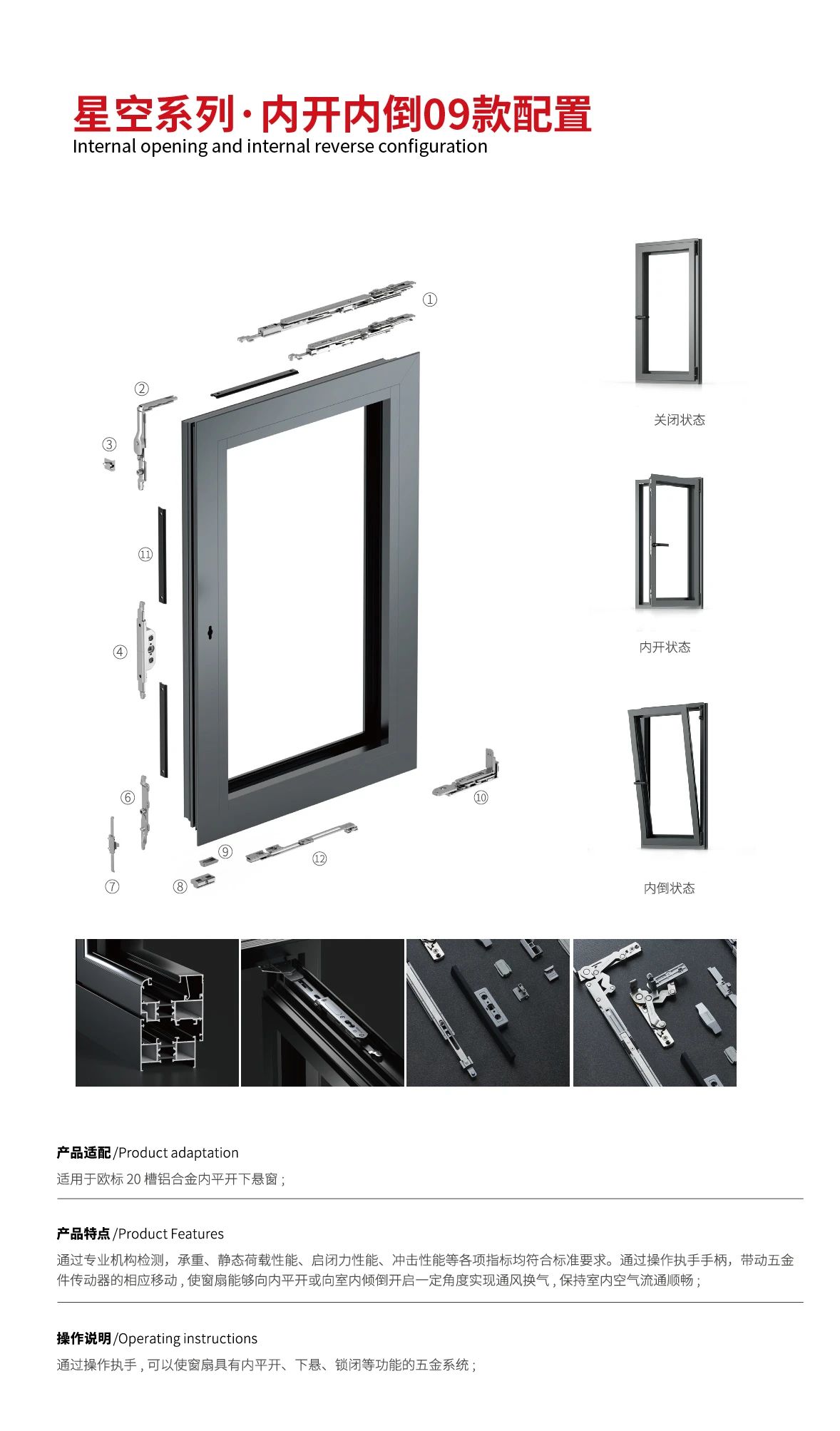 星空系列·内开内倒09款配置
Internal opening and internal reverse configuration

①
②
③
⑪
④
⑥
⑦
⑧
⑨
⑫
⑩

关闭状态

内开状态

内倒状态

产品适配/Product adaptation
适用于欧标 20 槽铝合金内平开下悬窗；

产品特点/Product Features
通过专业机构检测，承重、静态荷载性能、启闭力性能、冲击性能等各项指标均符合标准要求。通过操作执手手柄，带动五金件传动器的相应移动，使窗扇能够向内平开或向室内倾倒开启一定角度实现通风换气，保持室内空气流通顺畅；

操作说明/Operating instructions
通过操作执手，可以使窗扇具有内平开、下悬、锁闭等功能的五金系统；