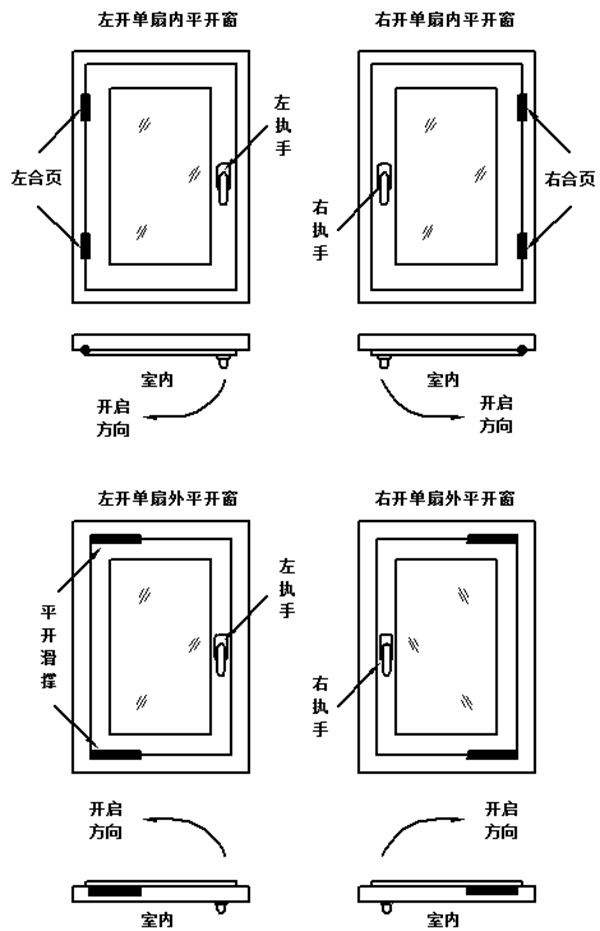 左开单扇内平开窗

左合页

左执手

室内

开启方向

右开单扇内平开窗

右执手

右合页

室内

开启方向

左开单扇外平开窗

平开滑撑

左执手

开启方向

室内

右开单扇外平开窗

右执手

开启方向

室内