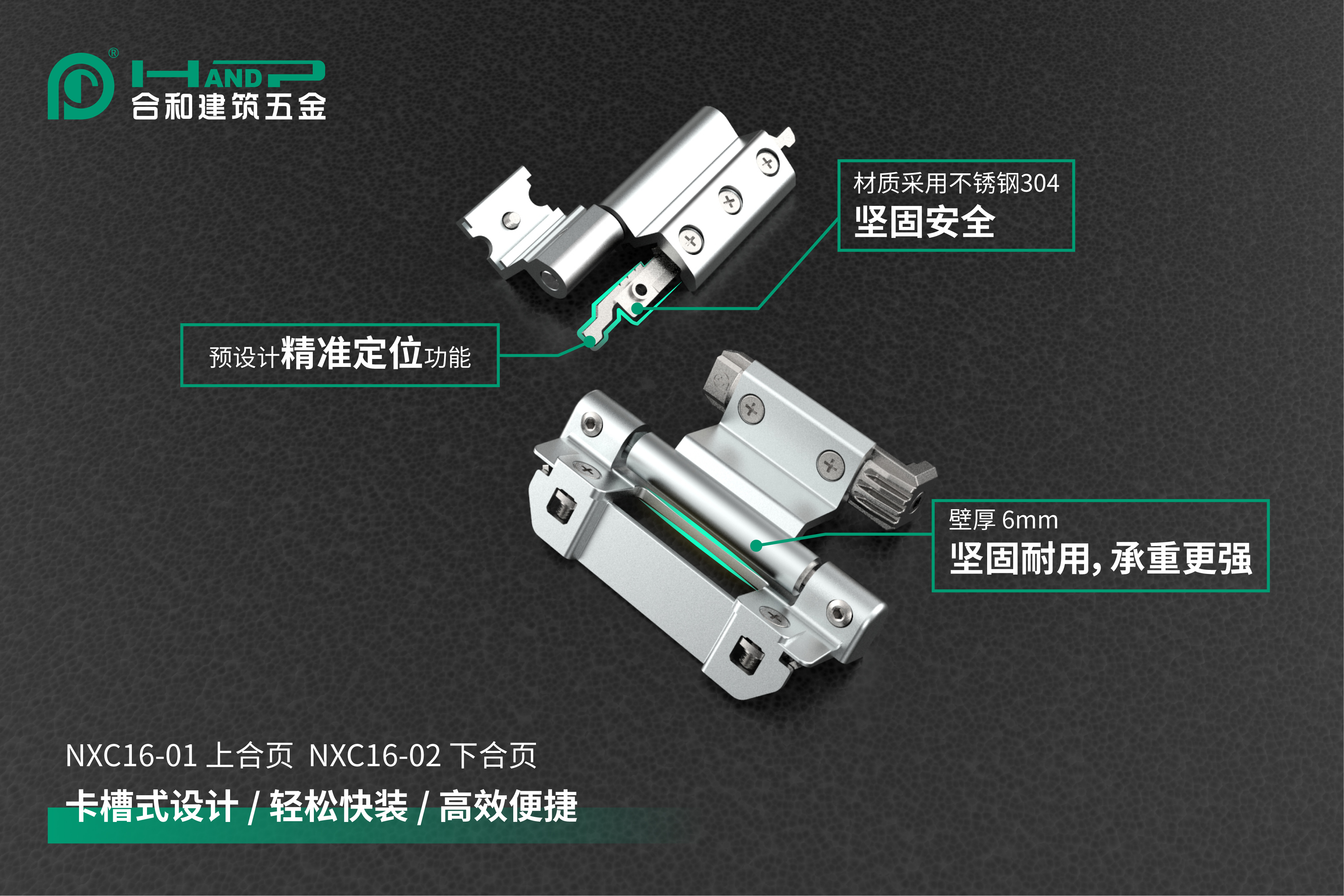 HANDP
合和建筑五金

材质采用不锈钢304
坚固安全

预设计精准定位功能

壁厚 6mm
坚固耐用，承重更强

NXC16-01 上合页 NXC16-02 下合页
卡槽式设计 / 轻松快装 / 高效便捷